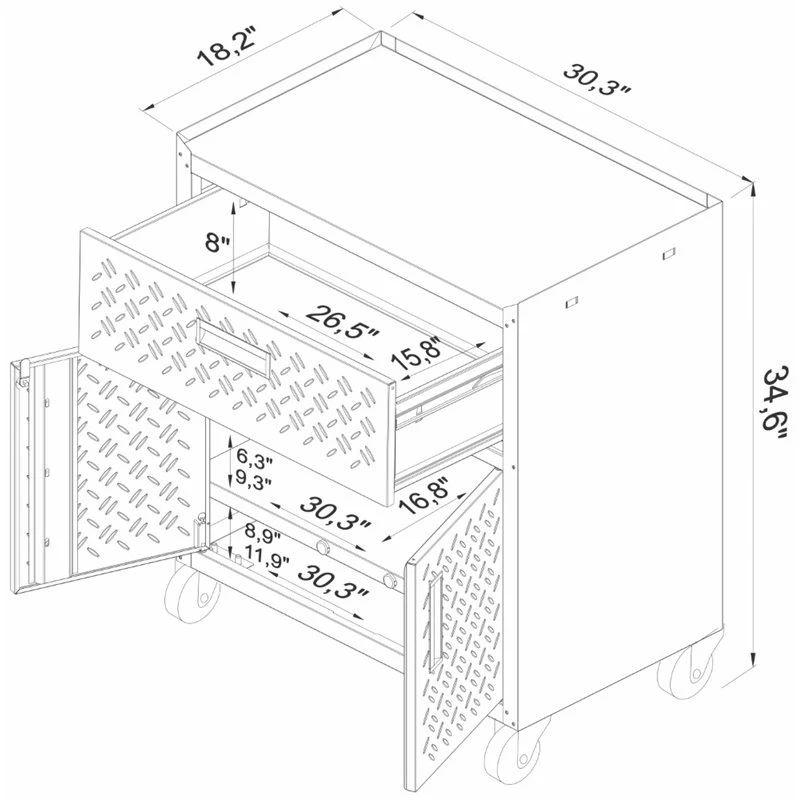 18,2"
30,3"
34,6"
8"
26,5"
15,8"
6,3"
9,3"
30,3"
16,8"
8,9"
11,9"
30,3"