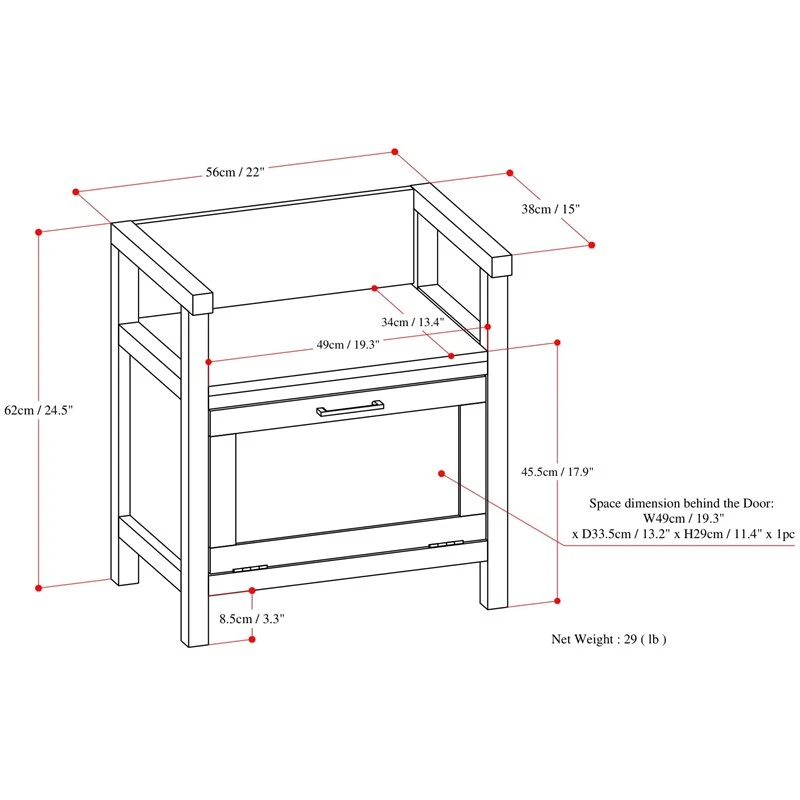 56cm / 22"

38cm / 15"

34cm / 13.4"

49cm / 19.3"

62cm / 24.5"

45.5cm / 17.9"

Space dimension behind the Door:
W49cm / 19.3"
x D33.5cm / 13.2" x H29cm / 11.4" x 1pc

8.5cm / 3.3"

Net Weight : 29 ( lb )