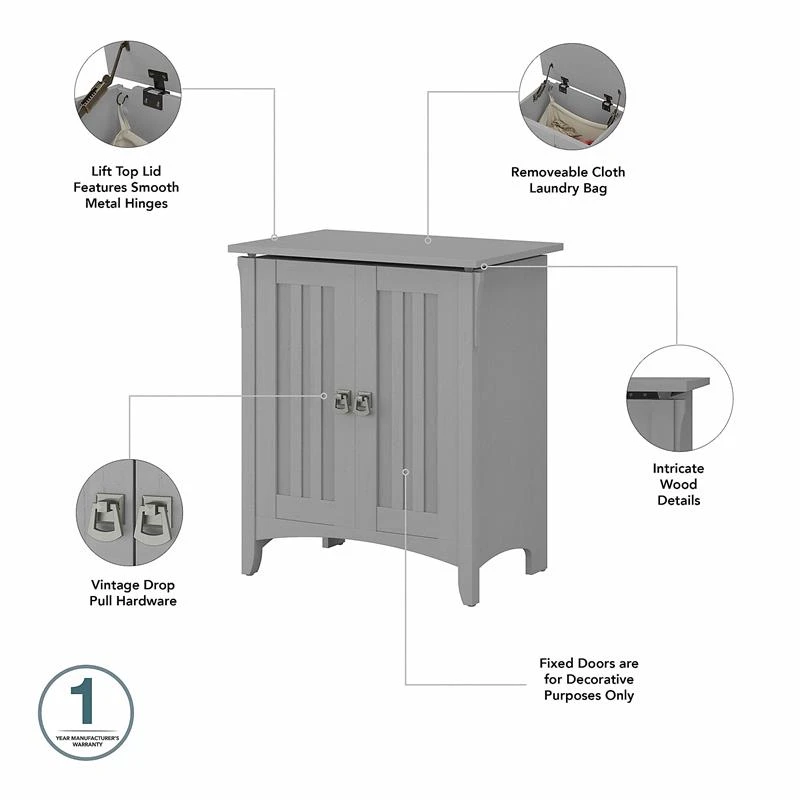 Lift Top Lid Features Smooth Metal Hinges

Removeable Cloth Laundry Bag

Intricate Wood Details

Vintage Drop Pull Hardware

Fixed Doors are for Decorative Purposes Only

1

YEAR MANUFACTURER'S WARRANTY