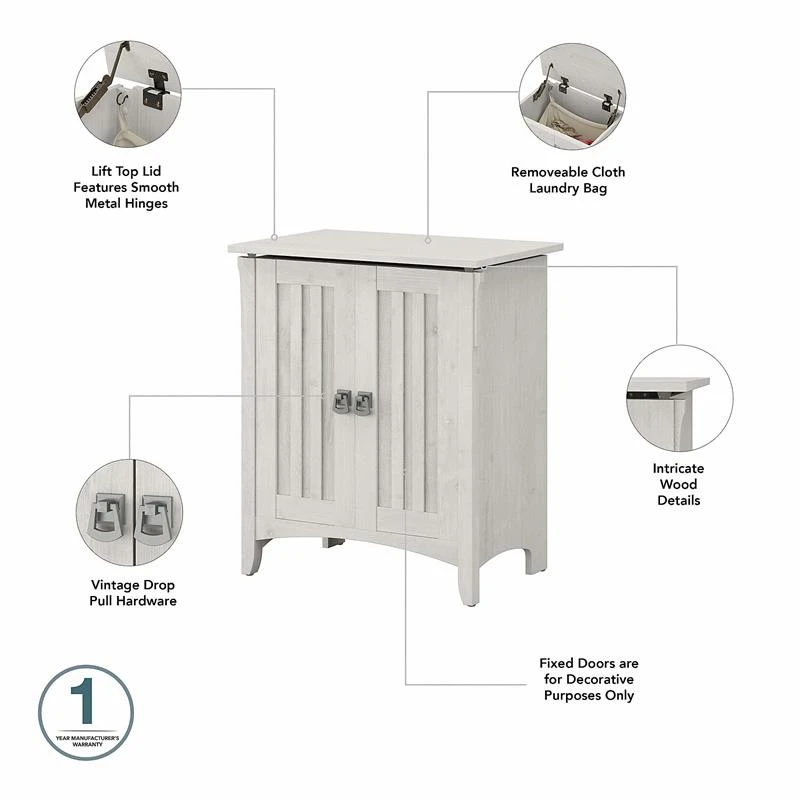 Lift Top Lid Features Smooth Metal Hinges

Removeable Cloth Laundry Bag

Intricate Wood Details

Vintage Drop Pull Hardware

Fixed Doors are for Decorative Purposes Only

1
YEAR MANUFACTURER'S WARRANTY