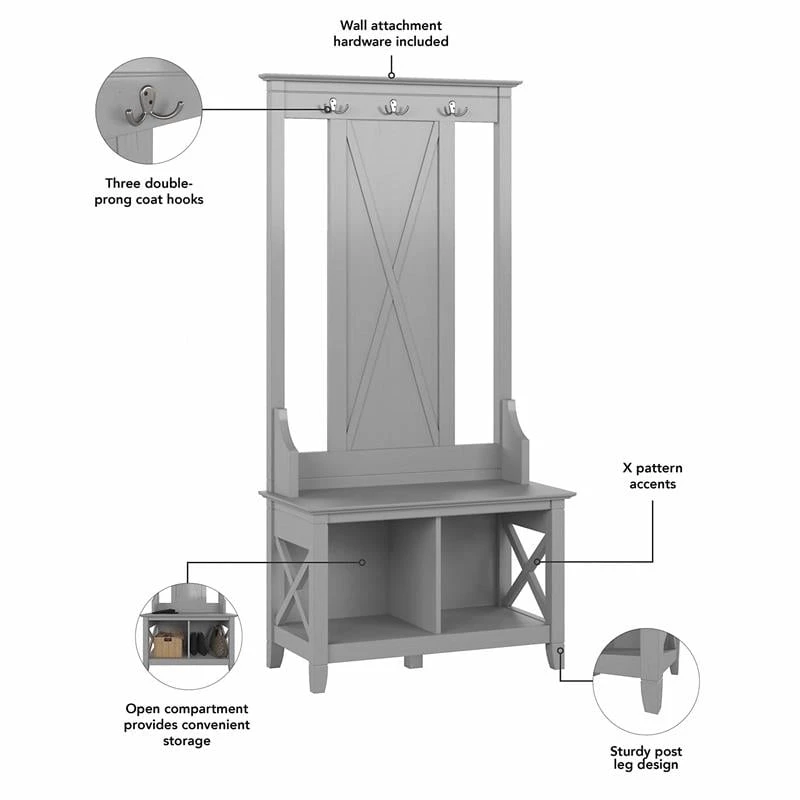 Wall attachment hardware included

Three double-prong coat hooks

X pattern accents

Open compartment provides convenient storage

Sturdy post leg design