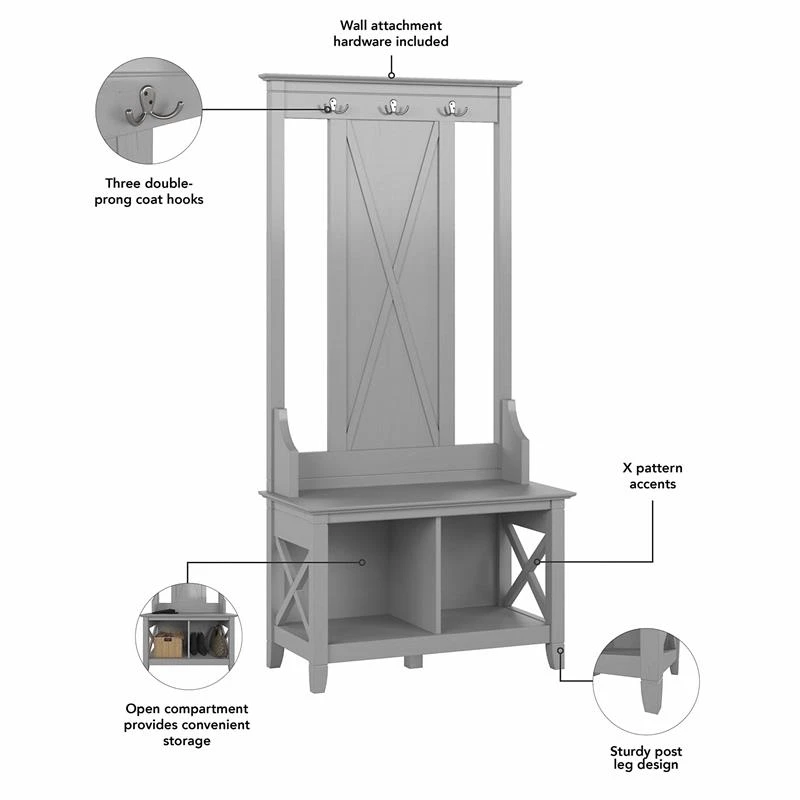 Wall attachment hardware included

Three double-prong coat hooks

X pattern accents

Open compartment provides convenient storage

Sturdy post leg design