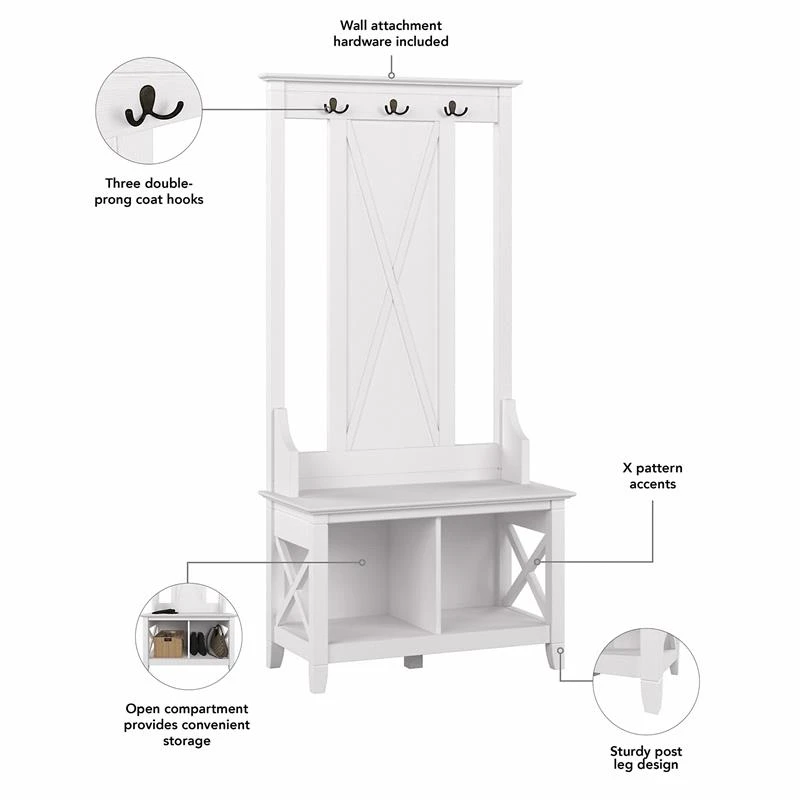 Wall attachment hardware included

Three double-prong coat hooks

X pattern accents

Open compartment provides convenient storage

Sturdy post leg design